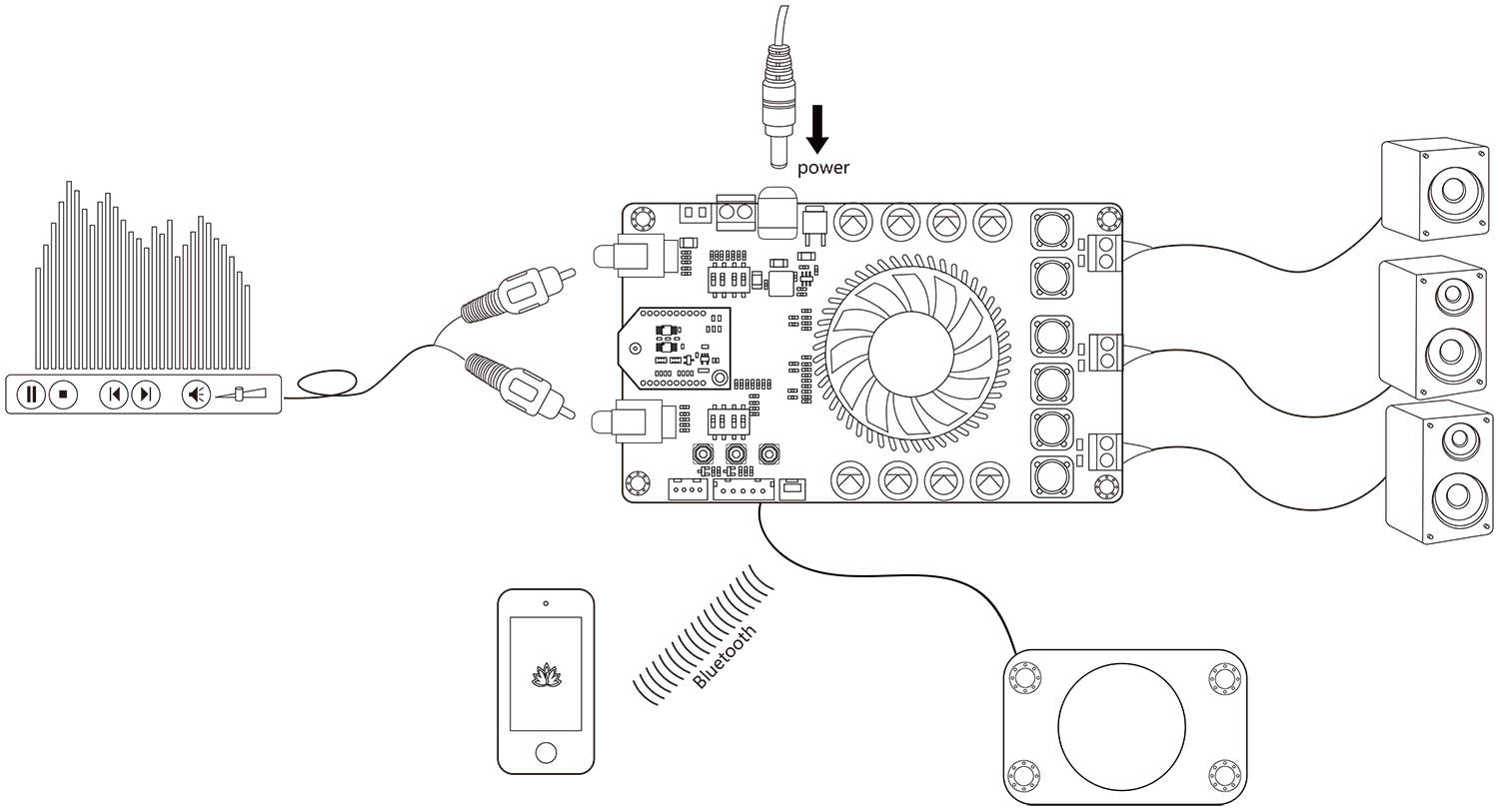 power

Bluetooth