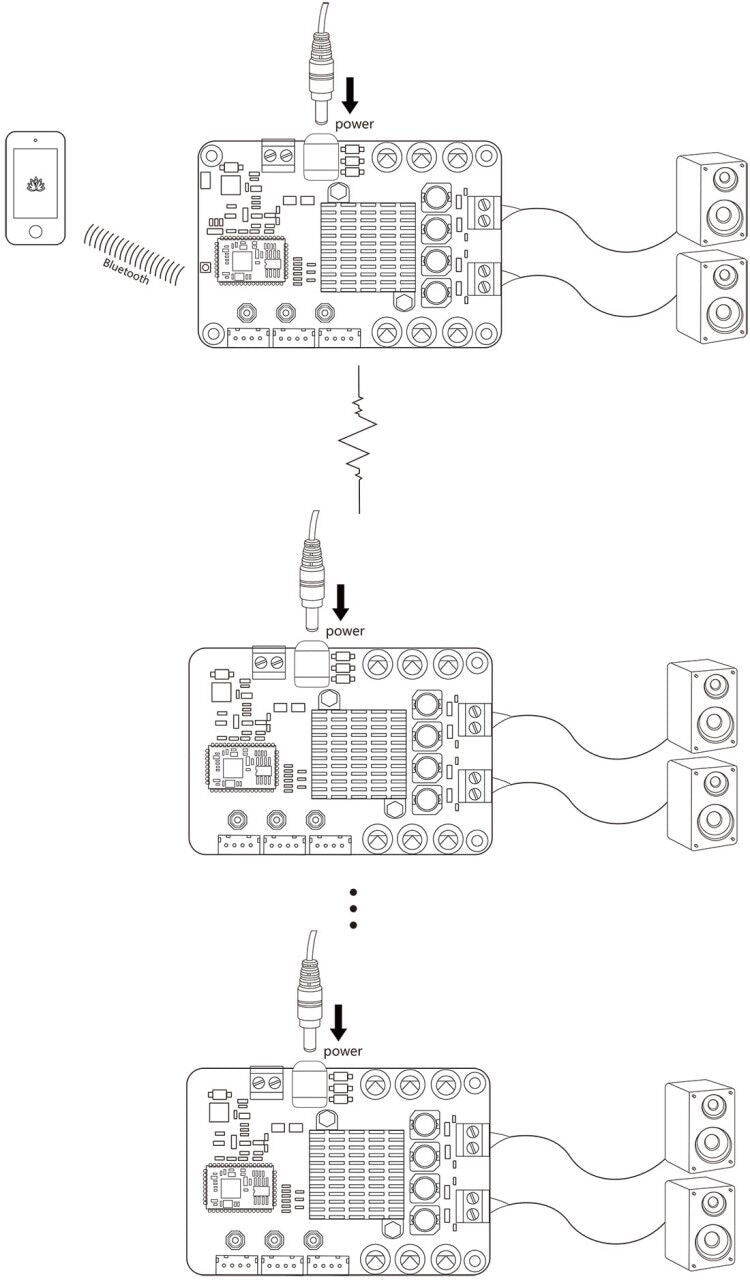 power

Bluetooth

power

power