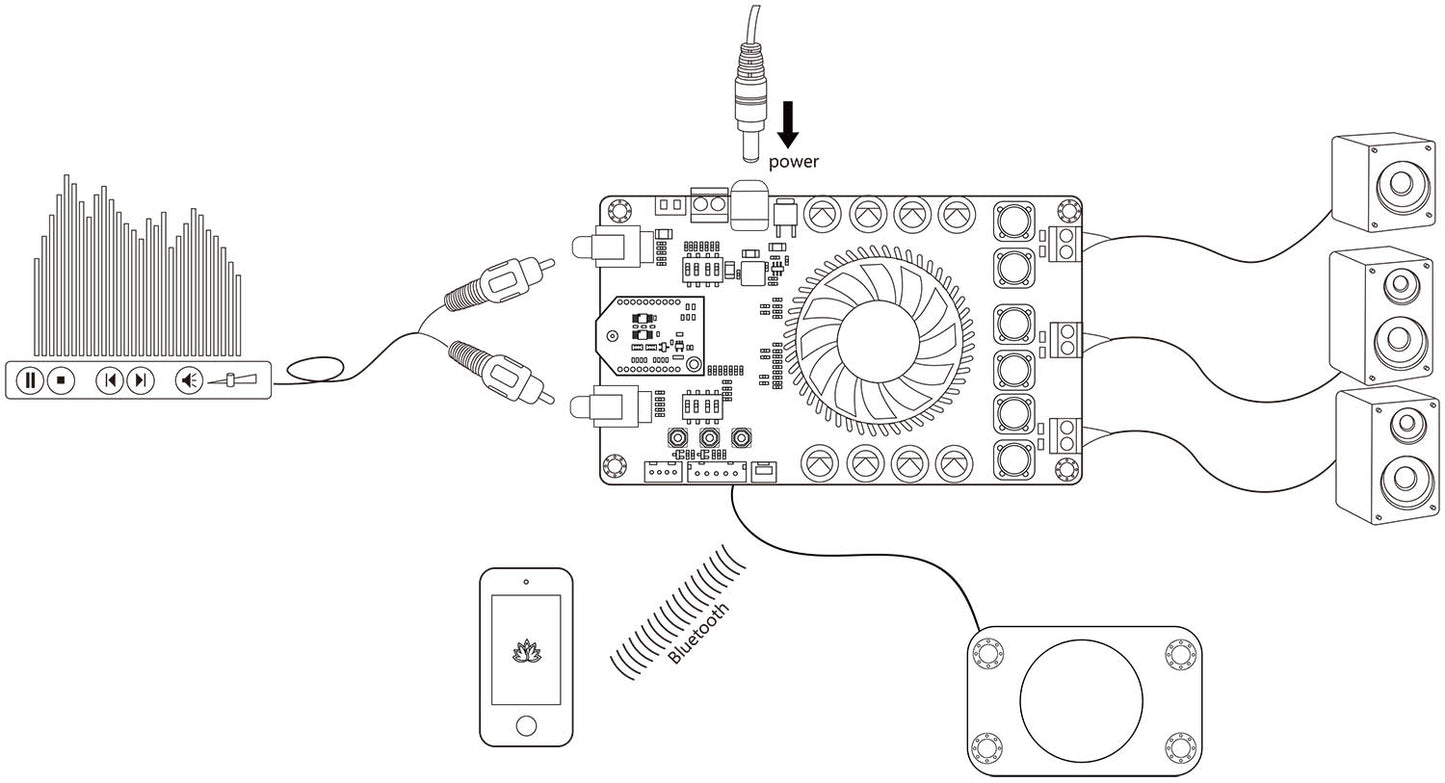 power

Bluetooth